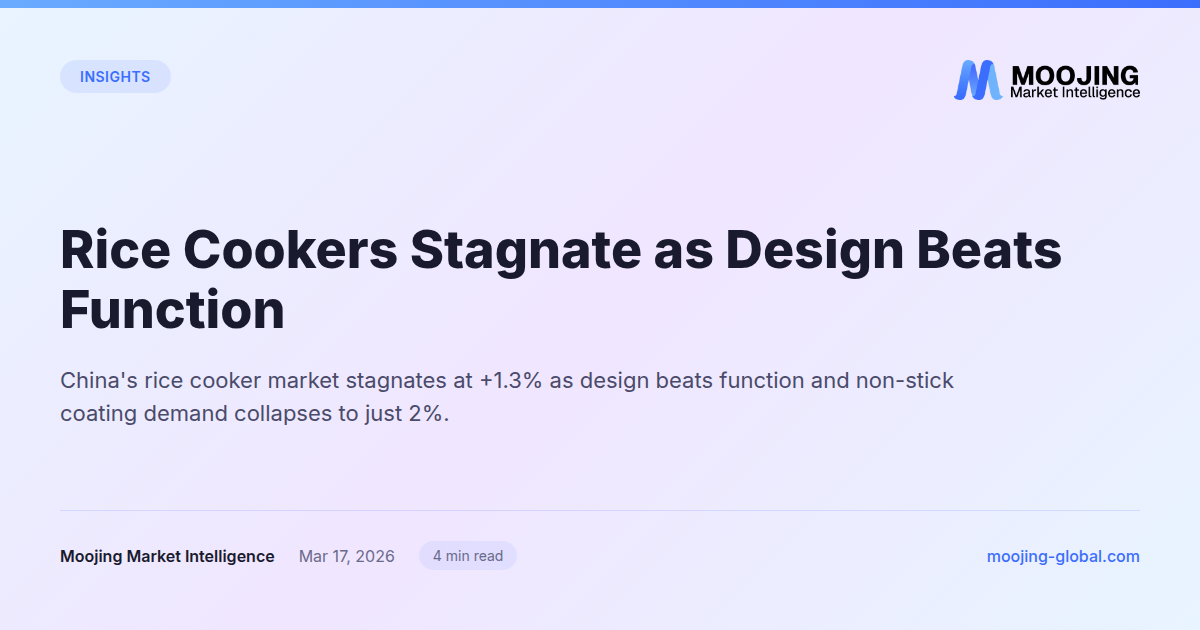 INSIGHTS

MOOJING
Market Intelligence

Rice Cookers Stagnate as Design Beats Function

China's rice cooker market stagnates at +1.3% as design beats function and non-stick coating demand collapses to just 2%.

Moojing Market Intelligence   Mar 17, 2026   4 min read

moojing-global.com